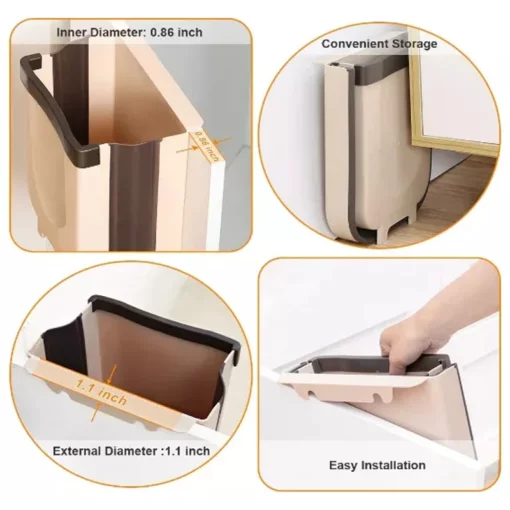 Inner Diameter: 0.86 inch

0.86 inch

Convenient Storage

1.1 inch

External Diameter :1.1 inch

Easy Installation